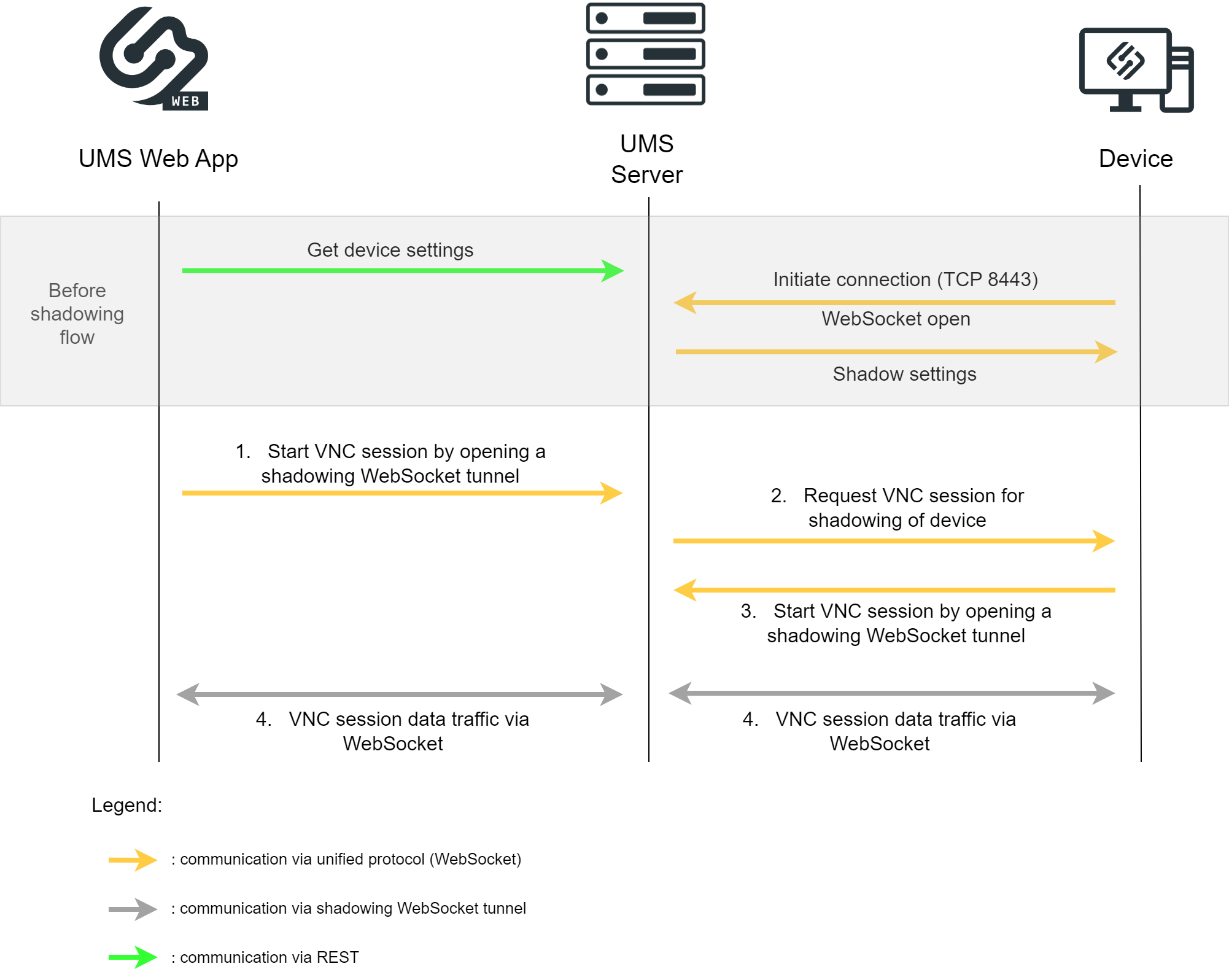 WEB

UMS Web App

UMS Server

Device

Before shadowing flow

Get device settings

Initiate connection (TCP 8443)

WebSocket open

Shadow settings

1. Start VNC session by opening a shadowing WebSocket tunnel

2. Request VNC session for shadowing of device

3. Start VNC session by opening a shadowing WebSocket tunnel

4. VNC session data traffic via WebSocket

4. VNC session data traffic via WebSocket

Legend:

: communication via unified protocol (WebSocket)

: communication via shadowing WebSocket tunnel

: communication via REST