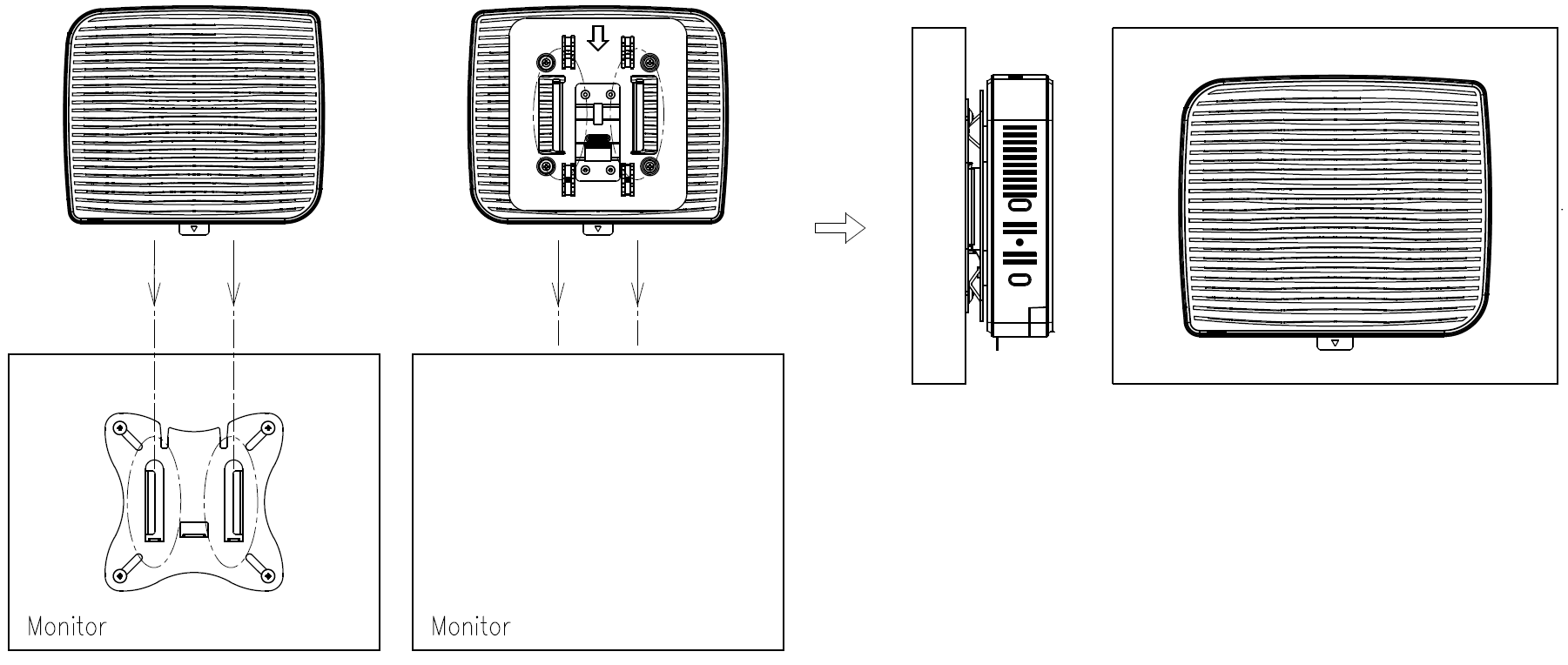 Monitor

Monitor